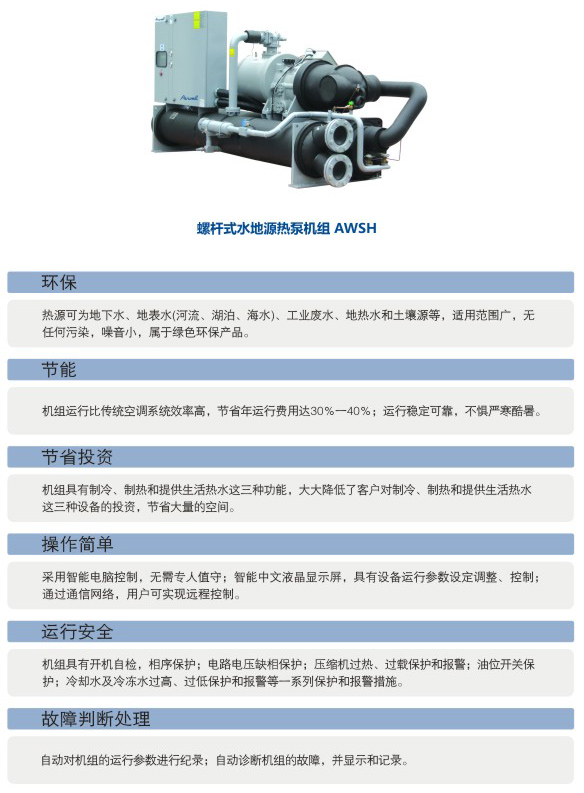 螺杆式水地源热泵机组 AWSH

环保

热源可为地下水、地表水(河流、湖泊、海水)、工业废水、地热水和土壤源等，适用范围广，无任何污染，噪音小，属于绿色环保产品。

节能

机组运行比传统空调系统效率高，节省年运行费用达30%—40%；运行稳定可靠，不惧严寒酷暑。

节省投资

机组具有制冷、制热和提供生活热水这三种功能，大大降低了客户对制冷、制热和提供生活热水这三种设备的投资，节省大量的空间。

操作简单

采用智能电脑控制，无需专人值守；智能中文液晶显示屏，具有设备运行参数设定调整、控制；通过通信网络，用户可实现远程控制。

运行安全

机组具有开机自检，相序保护；电路电压缺相保护；压缩机过热、过载保护和报警；油位开关保护；冷却水及冷冻水过高、过低保护和报警等一系列保护和报警措施。

故障判断处理

自动对机组的运行参数进行纪录；自动诊断机组的故障，并显示和记录。